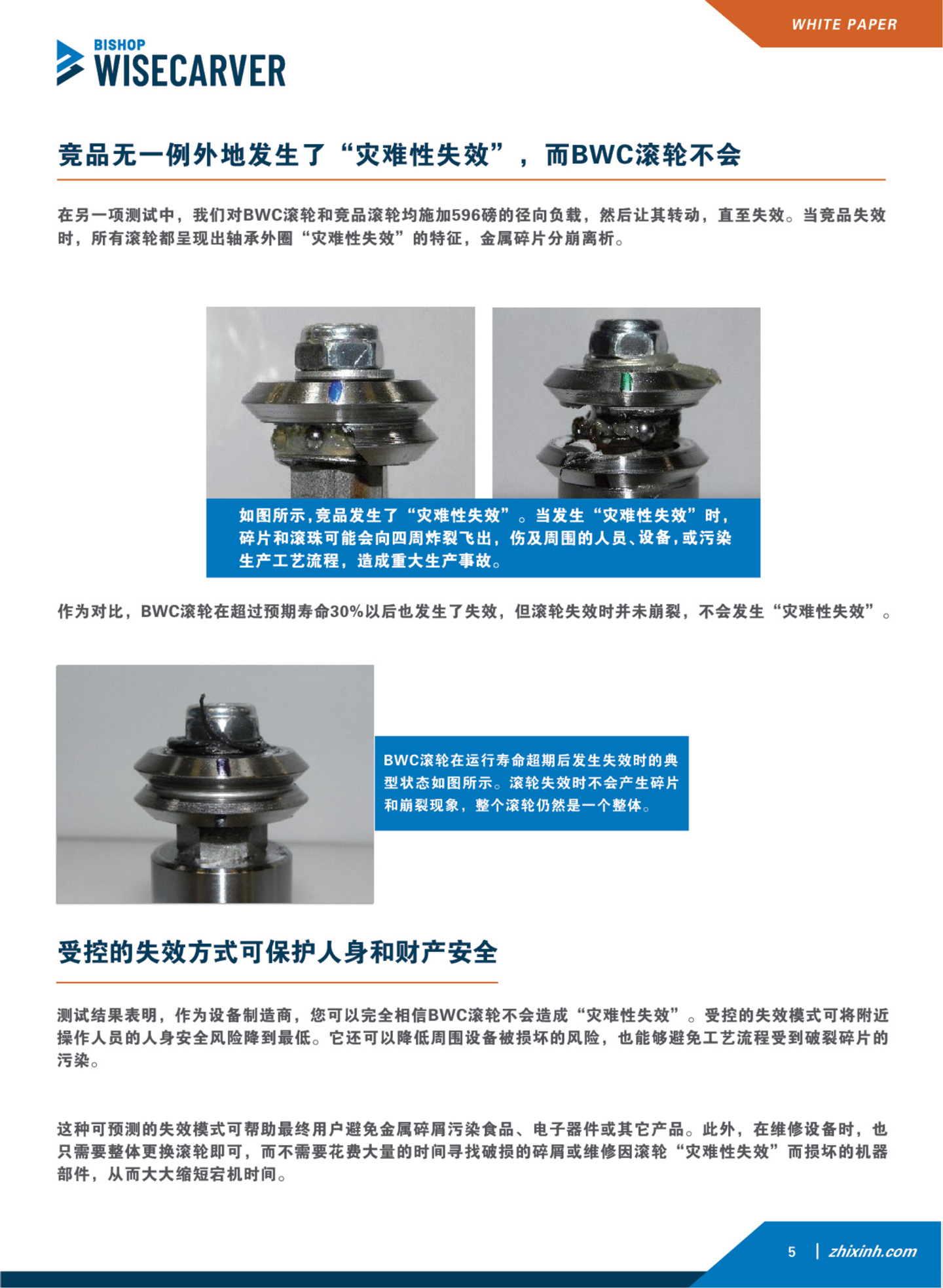 WHITE PAPER

BISHOP WISECARVER

竞品无一例外地发生了“灾难性失效”，而BWC滚轮不会

在另一项测试中，我们对BWC滚轮和竞品滚轮均施加596磅的径向负载，然后让其转动，直至失效。当竞品失效时，所有滚轮都呈现出轴承外圈“灾难性失效”的特征，金属碎片分崩离析。

如图所示，竞品发生了“灾难性失效”。当发生“灾难性失效”时，碎片和滚珠可能会向四周炸裂飞出，伤及周围的人员、设备，或污染生产工艺流程，造成重大生产事故。

作为对比，BWC滚轮在超过预期寿命30%以后也发生了失效，但滚轮失效时并未崩裂，不会发生“灾难性失效”。

BWC滚轮在运行寿命超期后发生失效时的典型状态如图所示。滚轮失效时不会产生碎片和崩裂现象，整个滚轮仍然是一个整体。

受控的失效方式可保护人身和财产安全

测试结果表明，作为设备制造商，您可以完全相信BWC滚轮不会造成“灾难性失效”。受控的失效模式可将附近操作人员的人身安全风险降到最低。它还可以降低周围设备被损坏的风险，也能够避免工艺流程受到破裂碎片的污染。

这种可预测的失效模式可帮助最终用户避免金属碎屑污染食品、电子器件或其它产品。此外，在维修设备时，也只需要整体更换滚轮即可，而不需要花费大量的时间寻找破损的碎屑或维修因滚轮“灾难性失效”而损坏的机器部件，从而大大缩短宕机时间。

5 | zhixinh.com