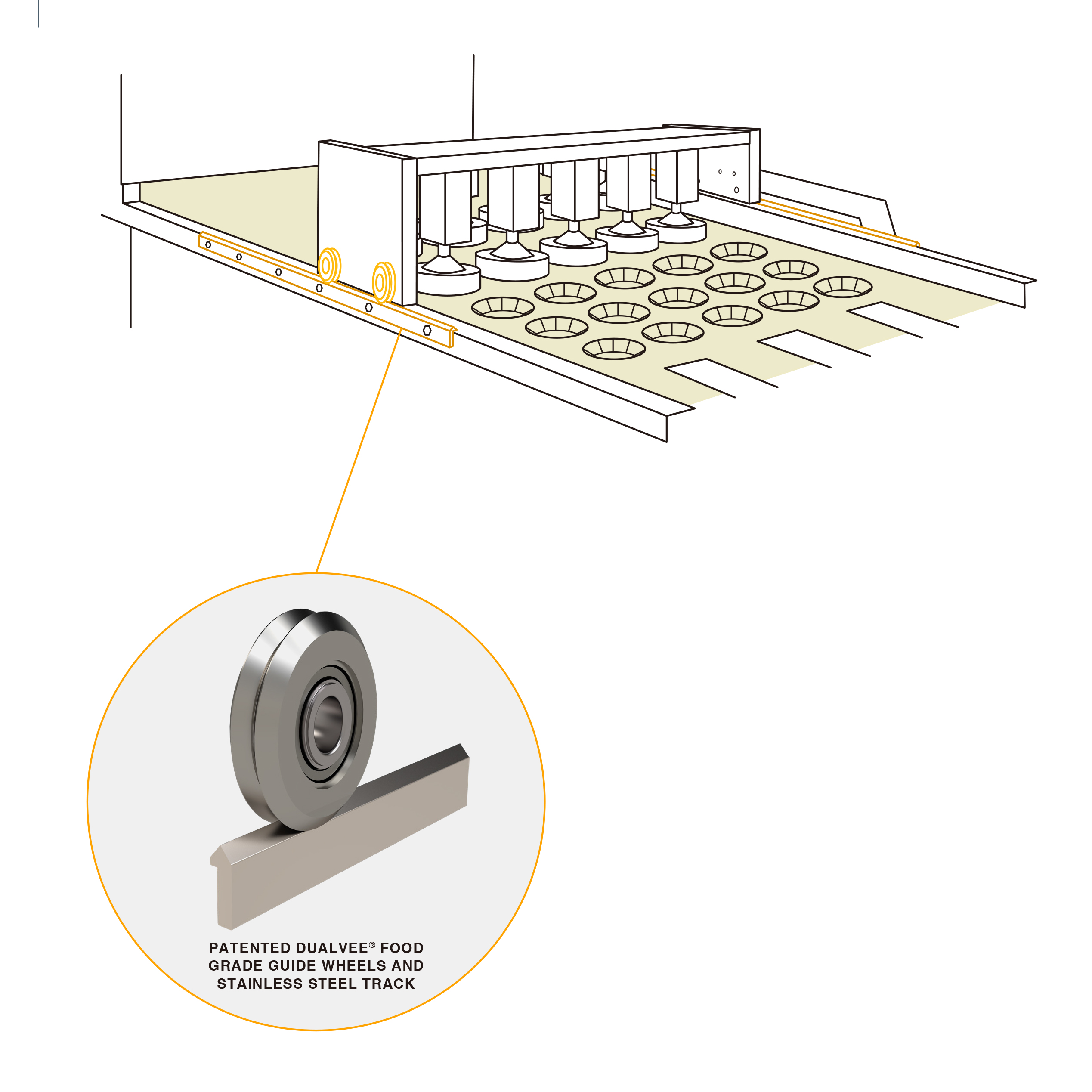 PATENTED DUALVEE® FOOD GRADE GUIDE WHEELS AND STAINLESS STEEL TRACK